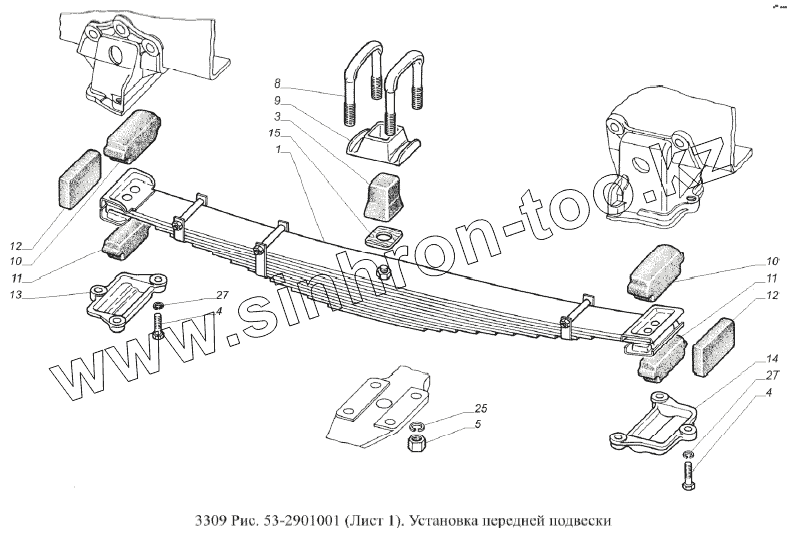 8
9
3
15
1
12
10
11
13
27
4
10
11
12
14
27
4
25
5

www.sinhron-too.kz

3309 Рис. 53-2901001 (Лист 1). Установка передней подвески